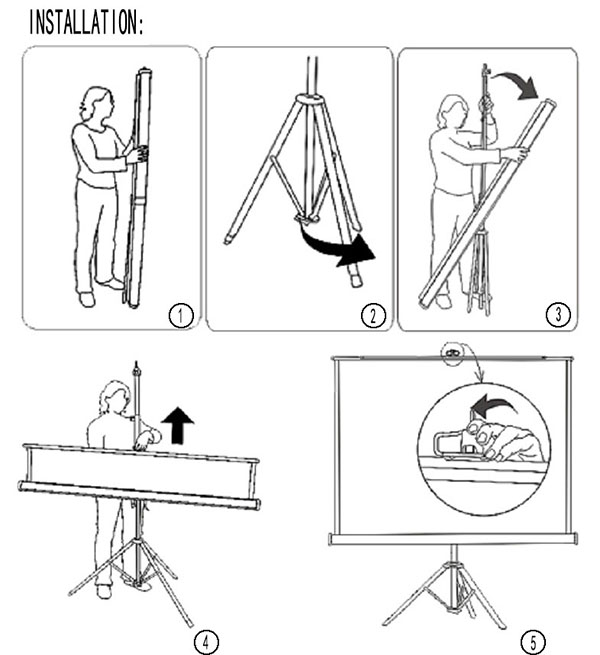 INSTALLATION:

①

②

③

④

⑤