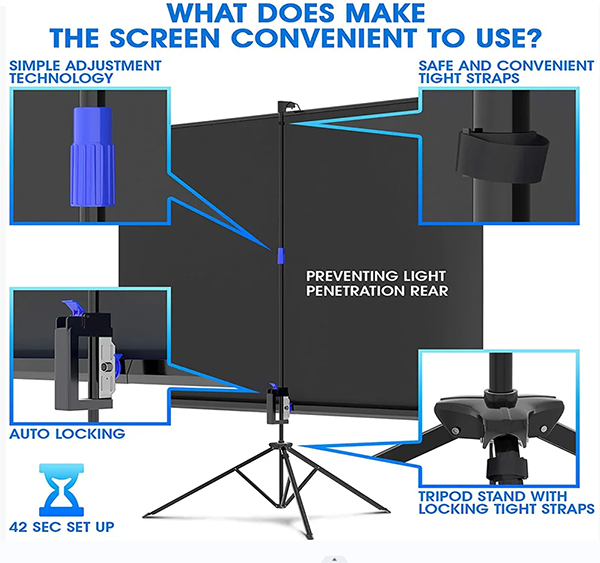 WHAT DOES MAKE THE SCREEN CONVENIENT TO USE?

SIMPLE ADJUSTMENT TECHNOLOGY

SAFE AND CONVENIENT TIGHT STRAPS

PREVENTING LIGHT PENETRATION REAR

AUTO LOCKING

42 SEC SET UP

TRIPOD STAND WITH LOCKING TIGHT STRAPS